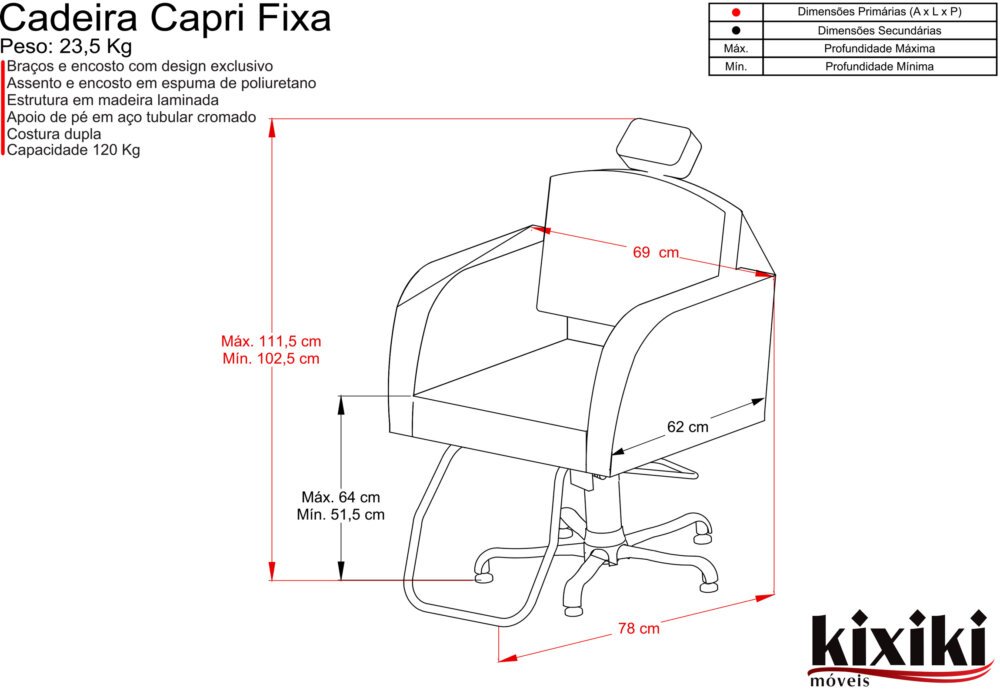 Cadeira Capri Fixa
Peso: 23,5 Kg
Braços e encosto com design exclusivo
Assento e encosto em espuma de poliuretano
Estrutura em madeira laminada
Apoio de pé em aço tubular cromado
Costura dupla
Capacidade 120 Kg

| ● | Dimensões Primárias (A x L x P) |
|---|---|
| ● | Dimensões Secundárias |
| Máx. | Profundidade Máxima |
| Mín. | Profundidade Mínima |

69 cm

Máx. 111,5 cm
Mín. 102,5 cm

62 cm

Máx. 64 cm
Mín. 51,5 cm

78 cm

kixiki
móveis