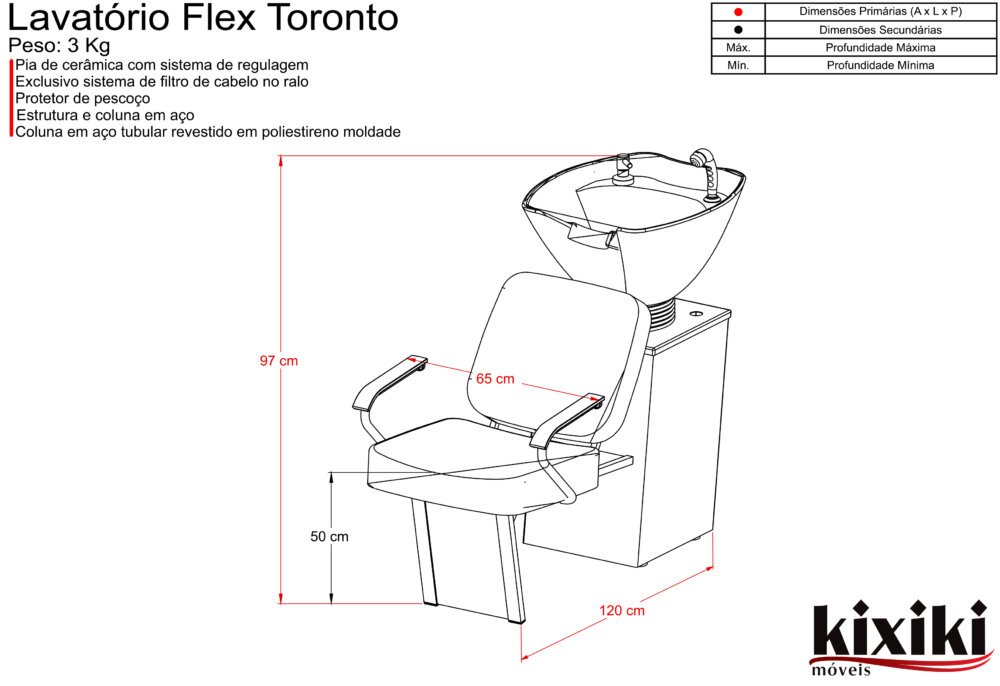 Lavatório Flex Toronto
Peso: 3 Kg
Pia de cerâmica com sistema de regulagem
Exclusivo sistema de filtro de cabelo no ralo
Protetor de pescoço
Estrutura e coluna em aço
Coluna em aço tubular revestido em poliestireno moldade

| ● | Dimensões Primárias (A x L x P) |
|---|---|
| ● | Dimensões Secundárias |
| Máx. | Profundidade Máxima |
| Mín. | Profundidade Mínima |

97 cm
65 cm
50 cm
120 cm

kixiki
móveis